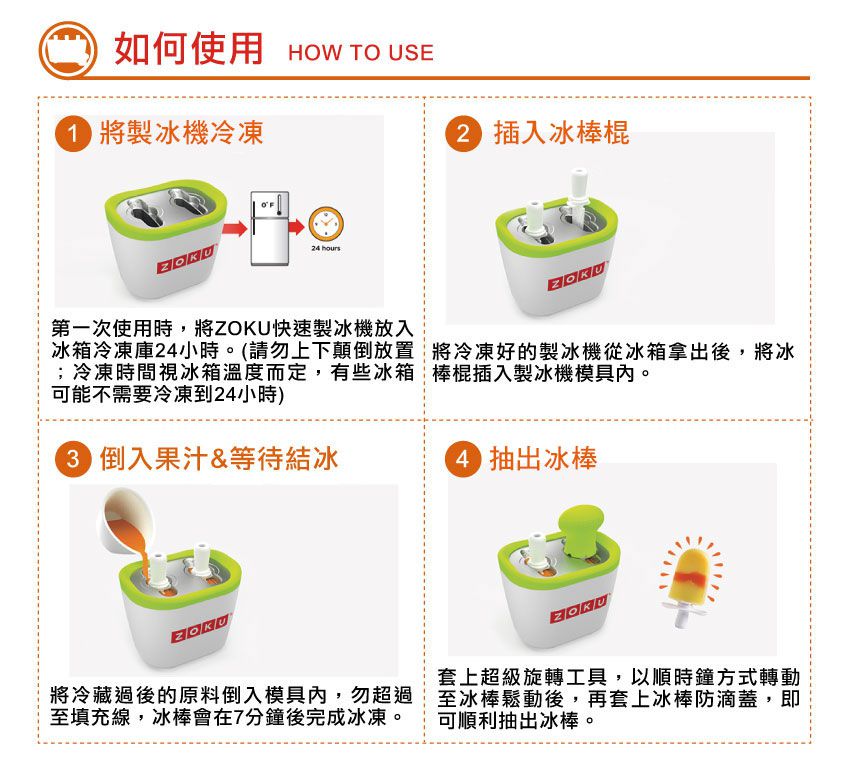 如何使用 HOW TO USE

1 將製冰機冷凍

ZOKU

0°F

24 hours

第一次使用時，將ZOKU快速製冰機放入冰箱冷凍庫24小時。(請勿上下顛倒放置；冷凍時間視冰箱溫度而定，有些冰箱可能不需要冷凍到24小時)

2 插入冰棒棍

ZOKU

將冷凍好的製冰機從冰箱拿出後，將冰棒棍插入製冰機模具內。

3 倒入果汁&等待結冰

ZOKU

將冷藏過後的原料倒入模具內，勿超過至填充線，冰棒會在7分鐘後完成冰凍。

4 抽出冰棒

ZOKU

套上超級旋轉工具，以順時鐘方式轉動至冰棒鬆動後，再套上冰棒防滴蓋，即可順利抽出冰棒。