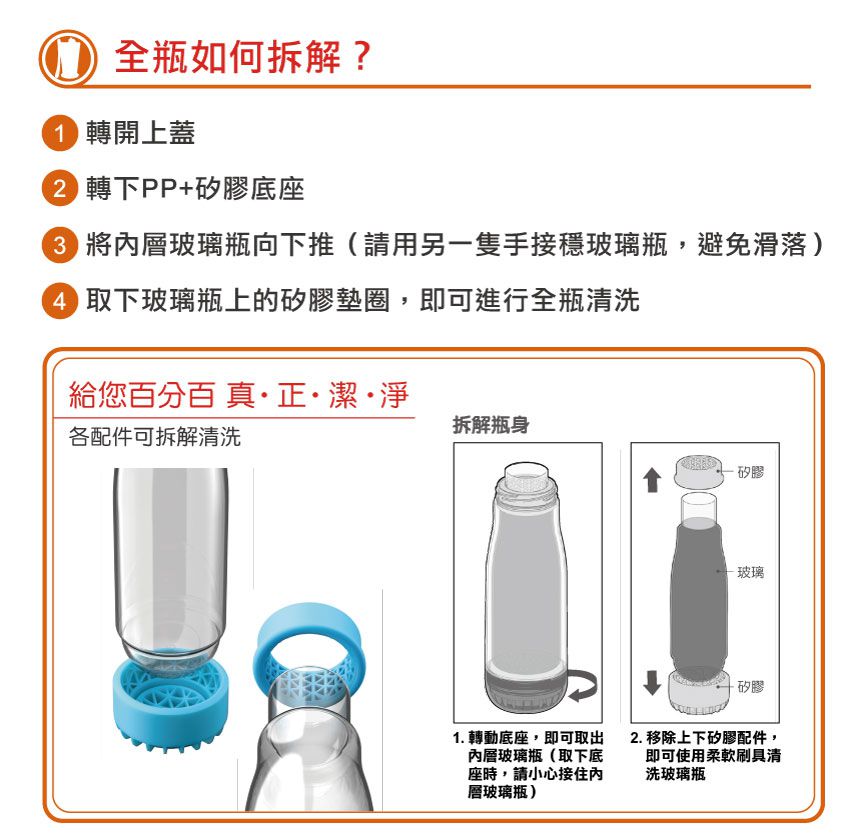 全瓶如何拆解？

1 轉開上蓋

2 轉下PP+矽膠底座

3 將內層玻璃瓶向下推（請用另一隻手接穩玻璃瓶，避免滑落）

4 取下玻璃瓶上的矽膠墊圈，即可進行全瓶清洗

給您百分百 真·正·潔·淨

各配件可拆解清洗

拆解瓶身

矽膠

玻璃

矽膠

1. 轉動底座，即可取出內層玻璃瓶（取下底座時，請小心接住內層玻璃瓶）

2. 移除上下矽膠配件，即可使用柔軟刷具清洗玻璃瓶