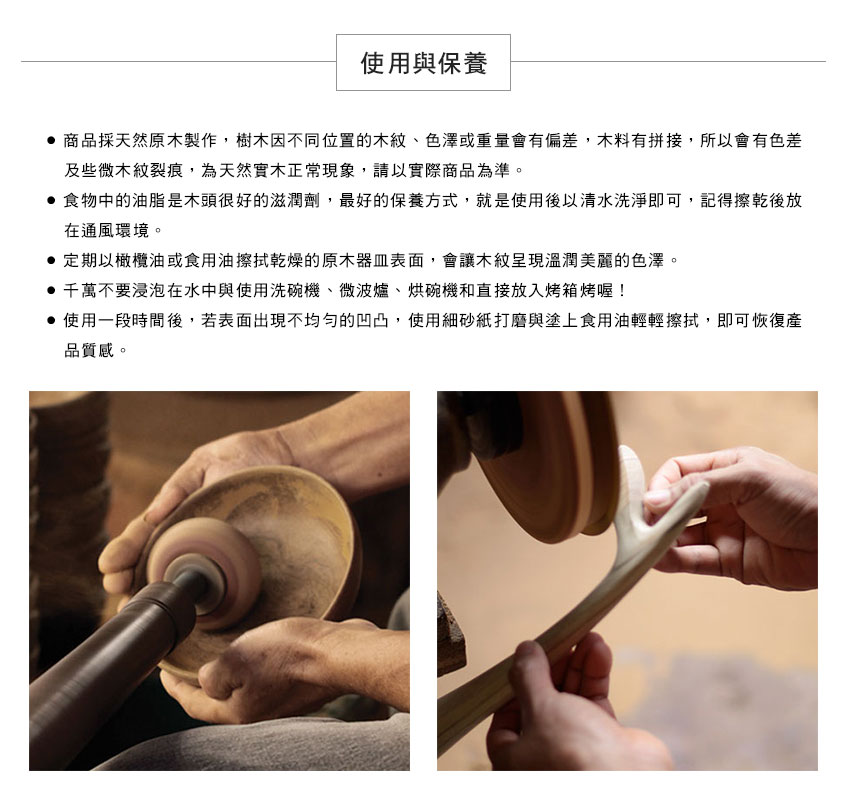 使用與保養

● 商品採天然原木製作，樹木因不同位置的木紋、色澤或重量會有偏差，木料有拼接，所以會有色差及些微木紋裂痕，為天然實木正常現象，請以實際商品為準。
● 食物中的油脂是木頭很好的滋潤劑，最好的保養方式，就是使用後以清水洗淨即可，記得擦乾後放在通風環境。
● 定期以橄欖油或食用油擦拭乾燥的原木器皿表面，會讓木紋呈現溫潤美麗的色澤。
● 千萬不要浸泡在水中與使用洗碗機、微波爐、烘碗機和直接放入烤箱烤喔！
● 使用一段時間後，若表面出現不均勻的凹凸，使用細砂紙打磨與塗上食用油輕輕擦拭，即可恢復產品質感。