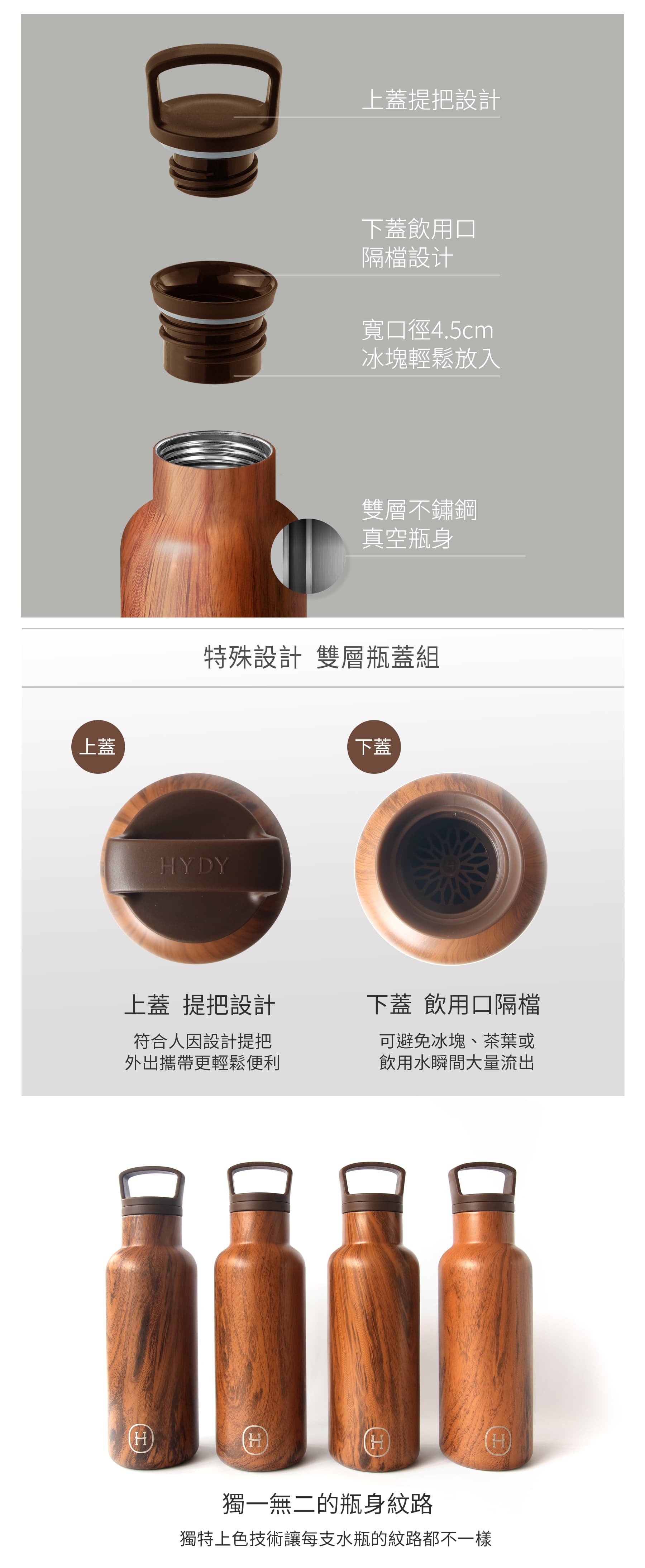 上蓋提把設計

下蓋飲用口
隔檔設計

寬口徑4.5cm
冰塊輕鬆放入

雙層不鏽鋼
真空瓶身

特殊設計 雙層瓶蓋組

上蓋

下蓋

HYDY

上蓋 提把設計

符合人因設計提把
外出攜帶更輕鬆便利

下蓋 飲用口隔檔

可避免冰塊、茶葉或
飲用水瞬間大量流出

H H H H

獨一無二的瓶身紋路

獨特上色技術讓每支水瓶的紋路都不一樣