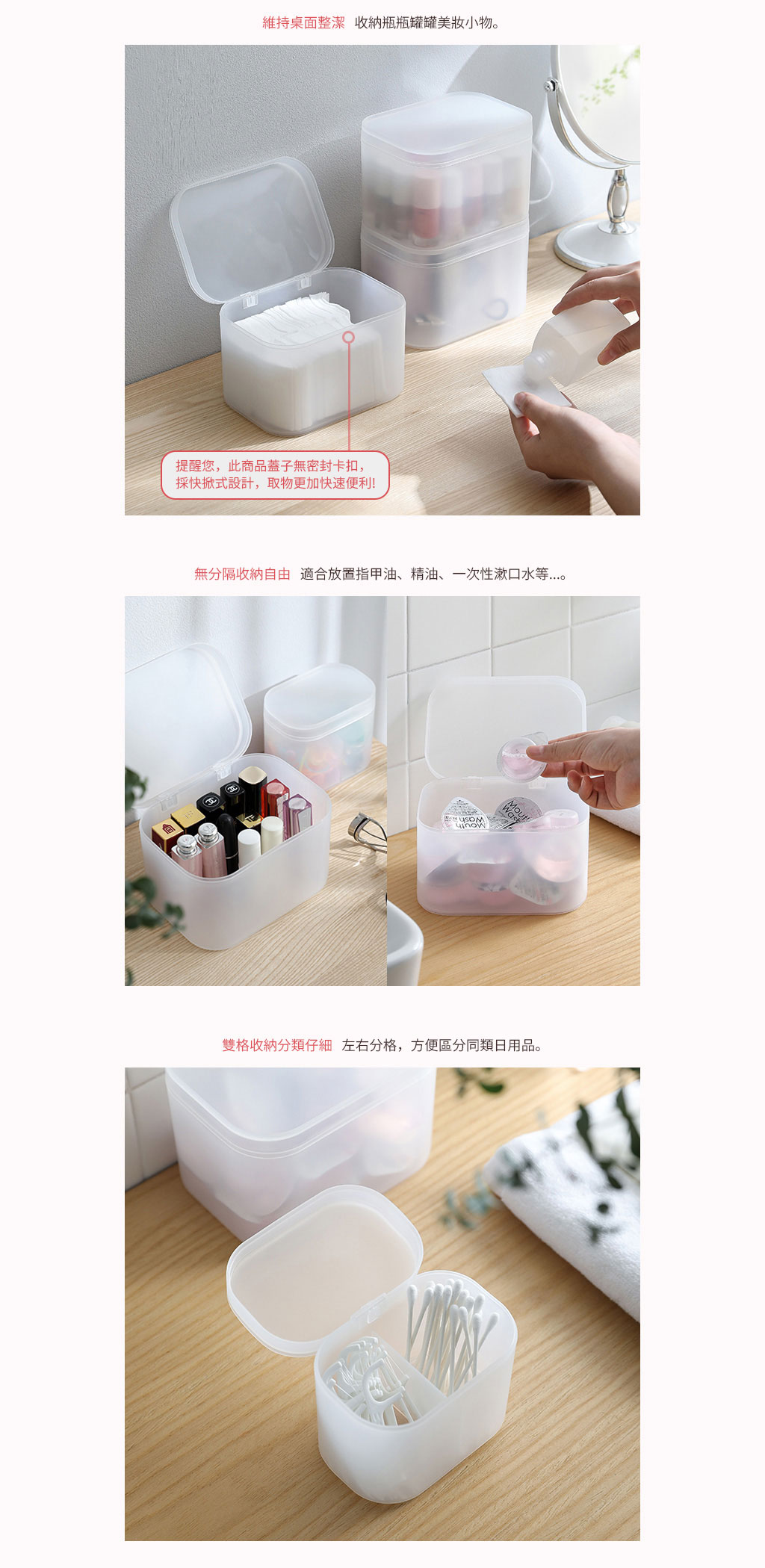 維持桌面整潔 收納瓶瓶罐罐美妝小物。

提醒您，此商品蓋子無密封卡扣，採快掀式設計，取物更加快速便利!

無分隔收納自由 適合放置指甲油、精油、一次性漱口水等...。

Mouth Wash
Mouth Wash

雙格收納分類仔細 左右分格，方便區分同類日用品。