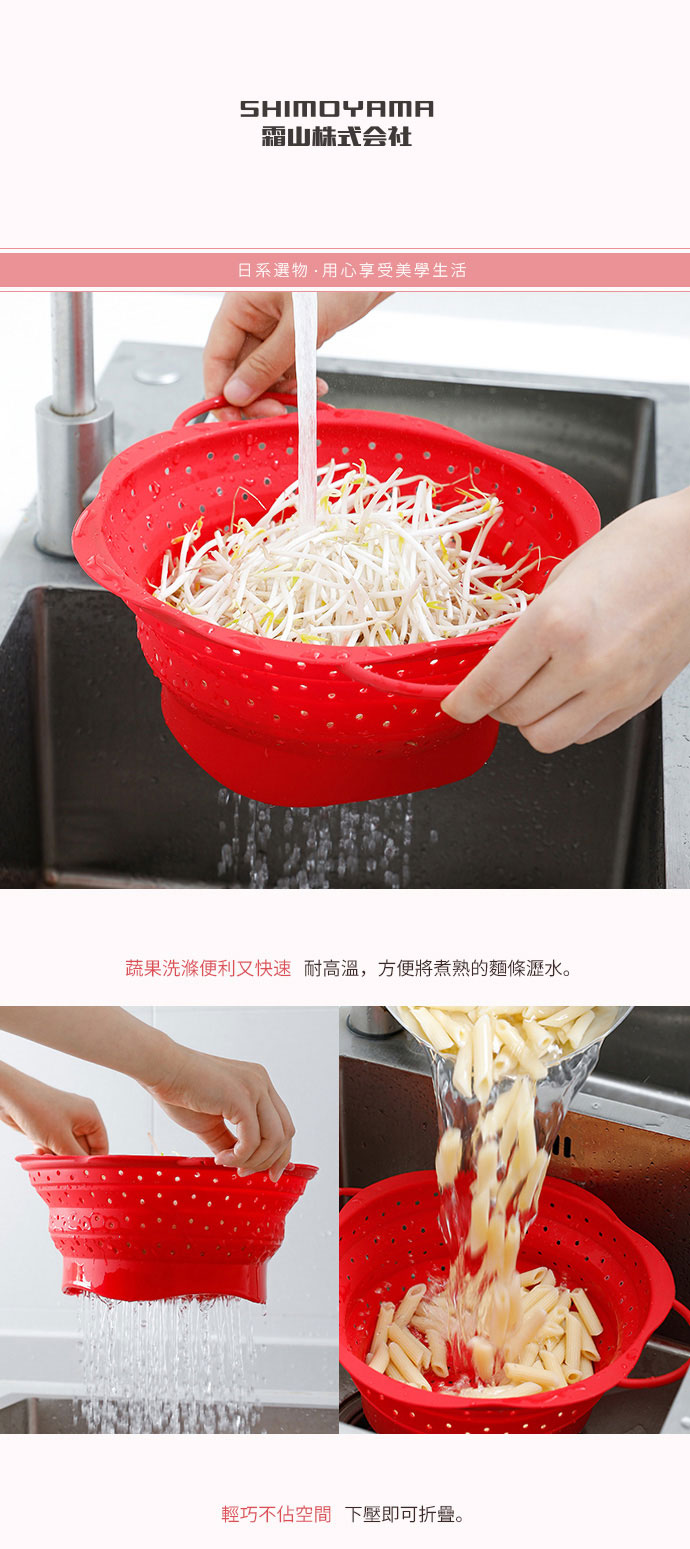 SHIMOYAMA
霜山株式会社

日系選物·用心享受美學生活

蔬果洗滌便利又快速 耐高溫，方便將煮熟的麵條瀝水。

輕巧不佔空間 下壓即可折疊。