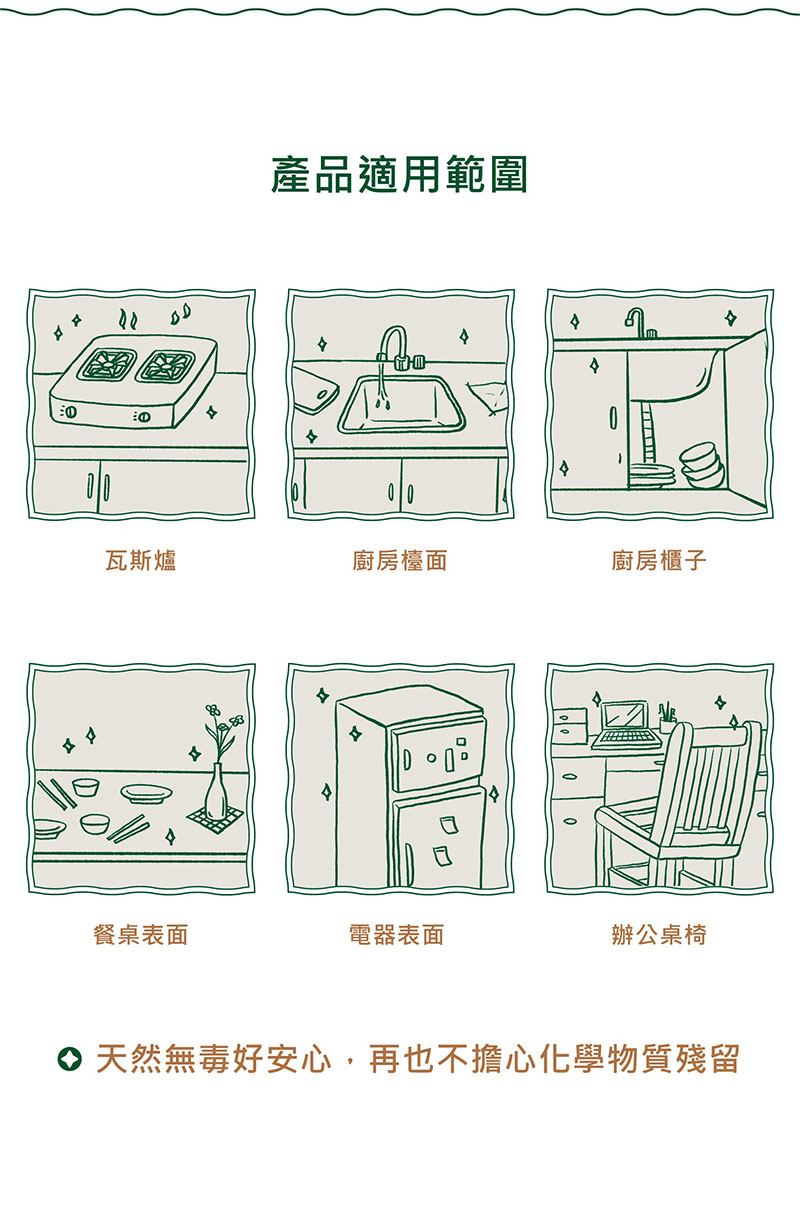 產品適用範圍

瓦斯爐

廚房檯面

廚房櫃子

餐桌表面

電器表面

辦公桌椅

天然無毒好安心，再也不擔心化學物質殘留