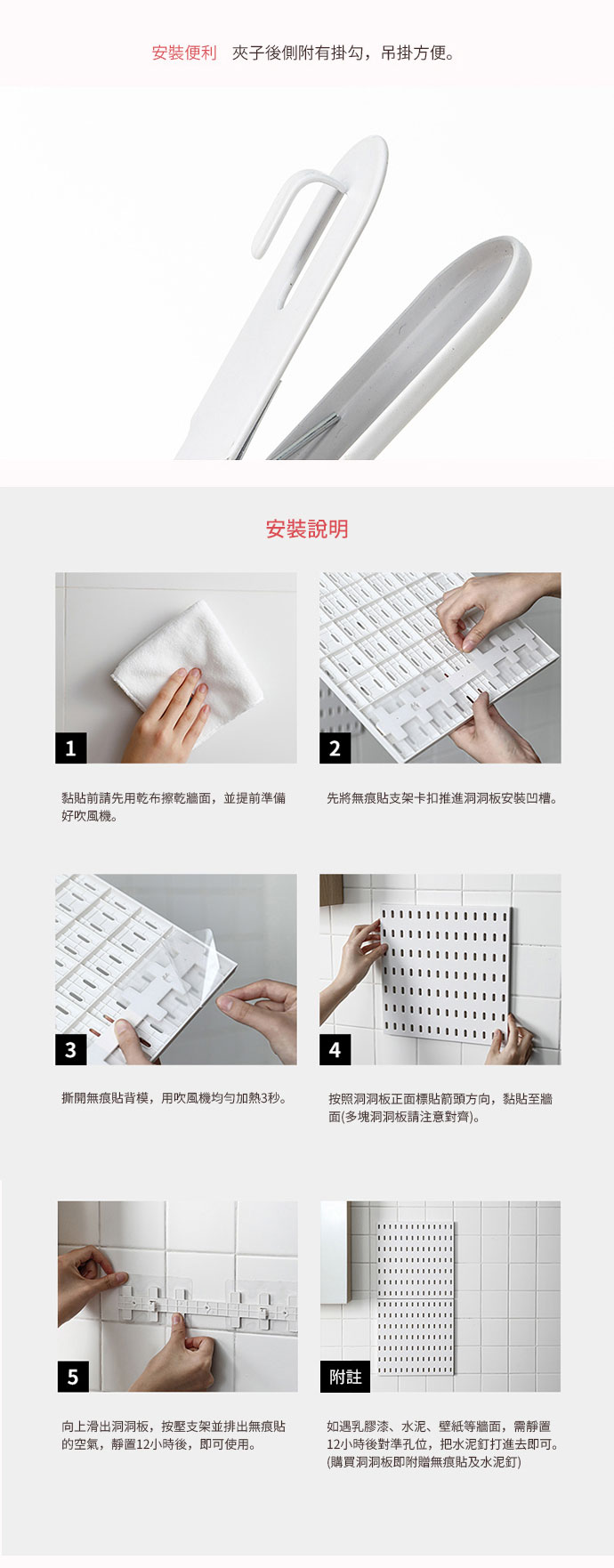 安裝便利　夾子後側附有掛勾，吊掛方便。

安裝說明

1

黏貼前請先用乾布擦乾牆面，並提前準備好吹風機。

2

先將無痕貼支架卡扣推進洞洞板安裝凹槽。

3

撕開無痕貼背模，用吹風機均勻加熱3秒。

4

按照洞洞板正面標貼箭頭方向，黏貼至牆面(多塊洞洞板請注意對齊)。

5

向上滑出洞洞板，按壓支架並排出無痕貼的空氣，靜置12小時後，即可使用。

附註

如遇乳膠漆、水泥、壁紙等牆面，需靜置12小時後對準孔位，把水泥釘打進去即可。(購買洞洞板即附贈無痕貼及水泥釘)