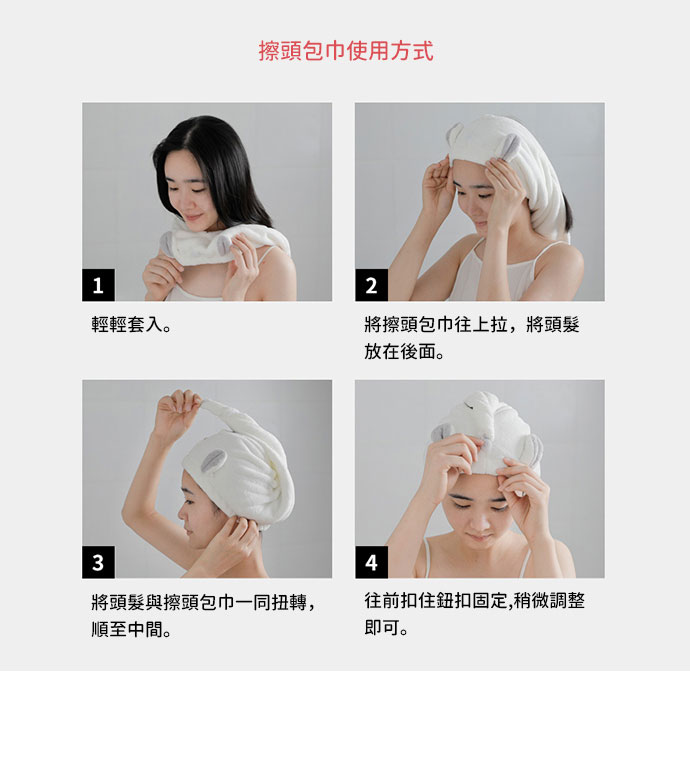 擦頭包巾使用方式

1

輕輕套入。

2

將擦頭包巾往上拉，將頭髮放在後面。

3

將頭髮與擦頭包巾一同扭轉，順至中間。

4

往前扣住鈕扣固定,稍微調整即可。