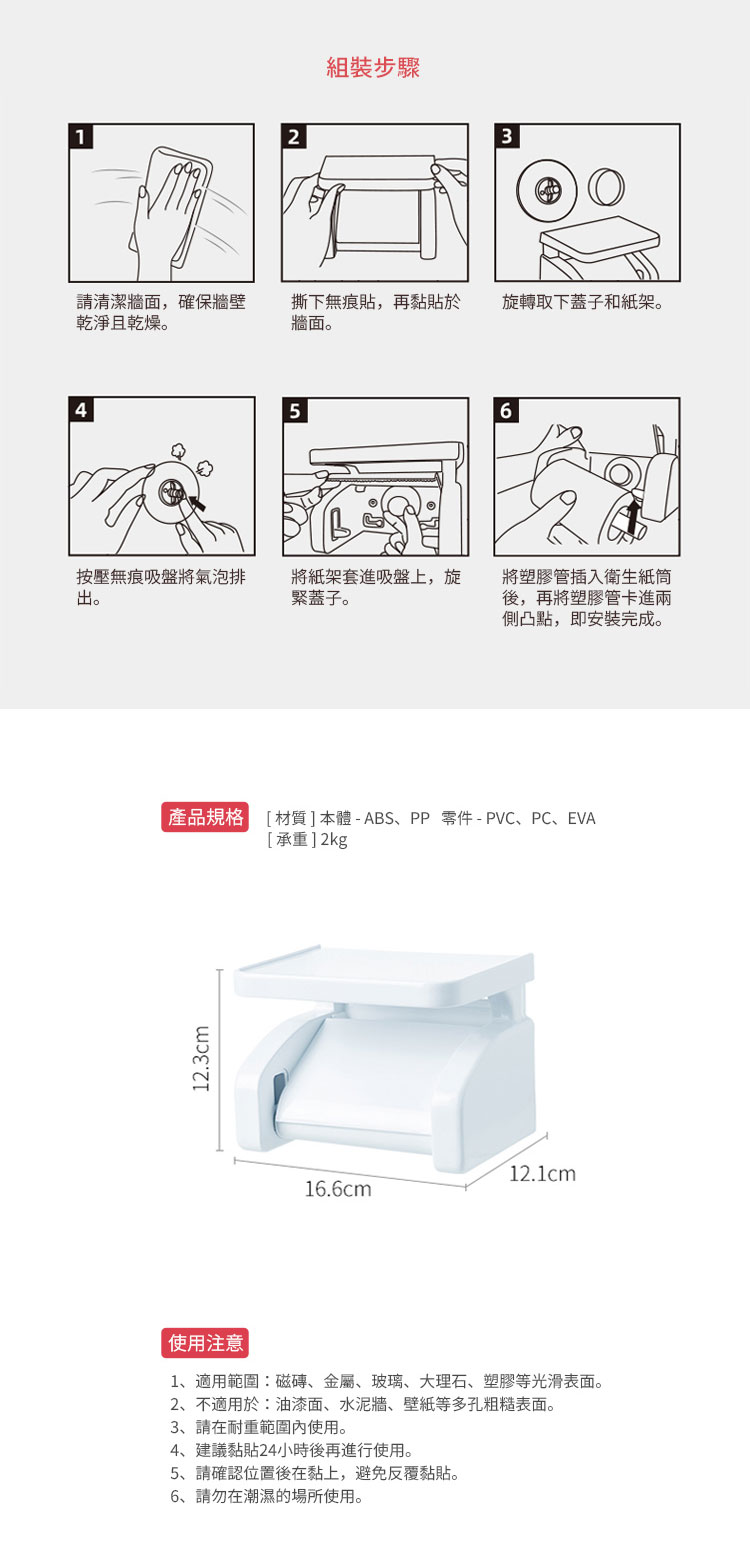 組裝步驟

1
請清潔牆面，確保牆壁乾淨且乾燥。

2
撕下無痕貼，再黏貼於牆面。

3
旋轉取下蓋子和紙架。

4
按壓無痕吸盤將氣泡排出。

5
將紙架套進吸盤上，旋緊蓋子。

6
將塑膠管插入衛生紙筒後，再將塑膠管卡進兩側凸點，即安裝完成。

產品規格
[ 材質 ] 本體 - ABS、PP　零件 - PVC、PC、EVA
[ 承重 ] 2kg

12.3cm
16.6cm
12.1cm

使用注意
1、適用範圍：磁磚、金屬、玻璃、大理石、塑膠等光滑表面。
2、不適用於：油漆面、水泥牆、壁紙等多孔粗糙表面。
3、請在耐重範圍內使用。
4、建議黏貼24小時後再進行使用。
5、請確認位置後在黏上，避免反覆黏貼。
6、請勿在潮濕的場所使用。