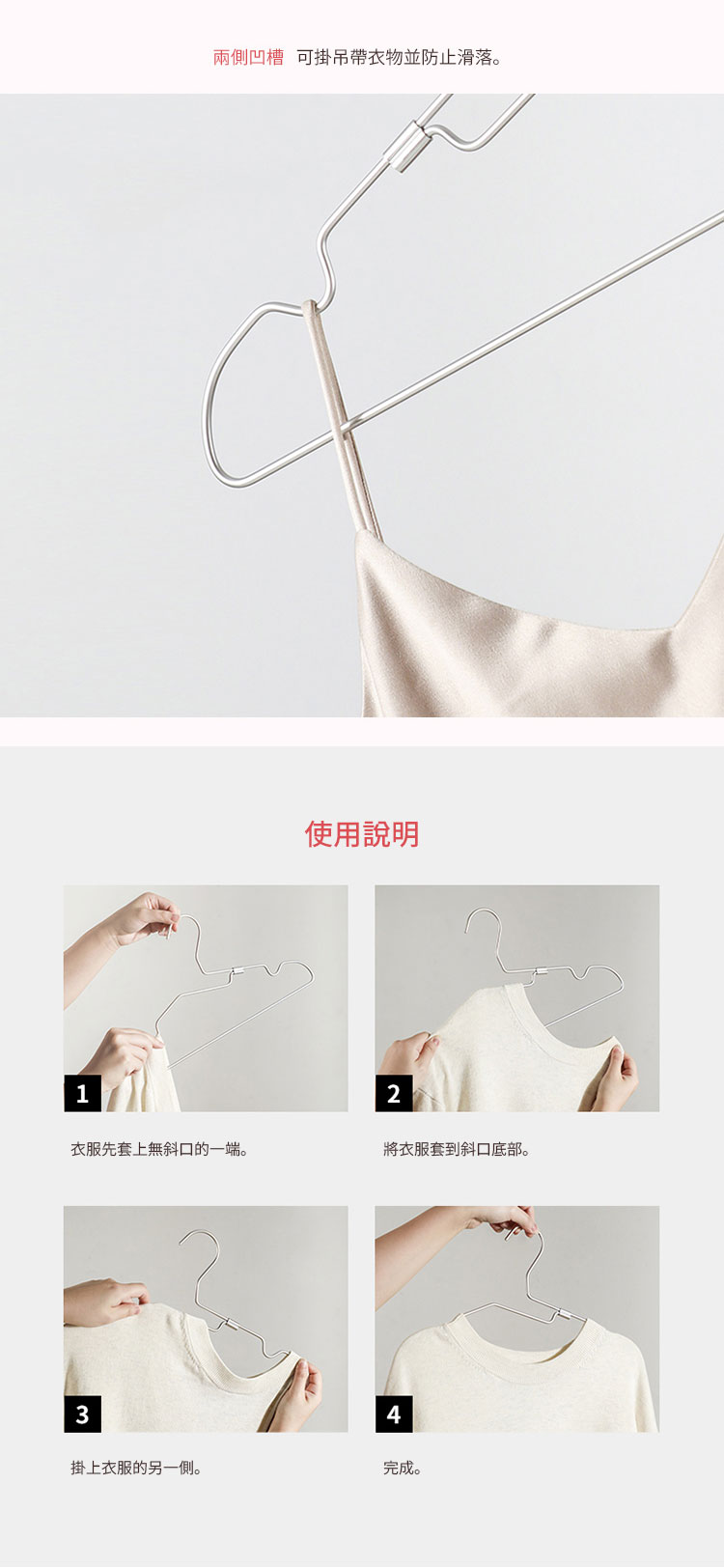 兩側凹槽　可掛吊帶衣物並防止滑落。

使用說明

1

衣服先套上無斜口的一端。

2

將衣服套到斜口底部。

3

掛上衣服的另一側。

4

完成。