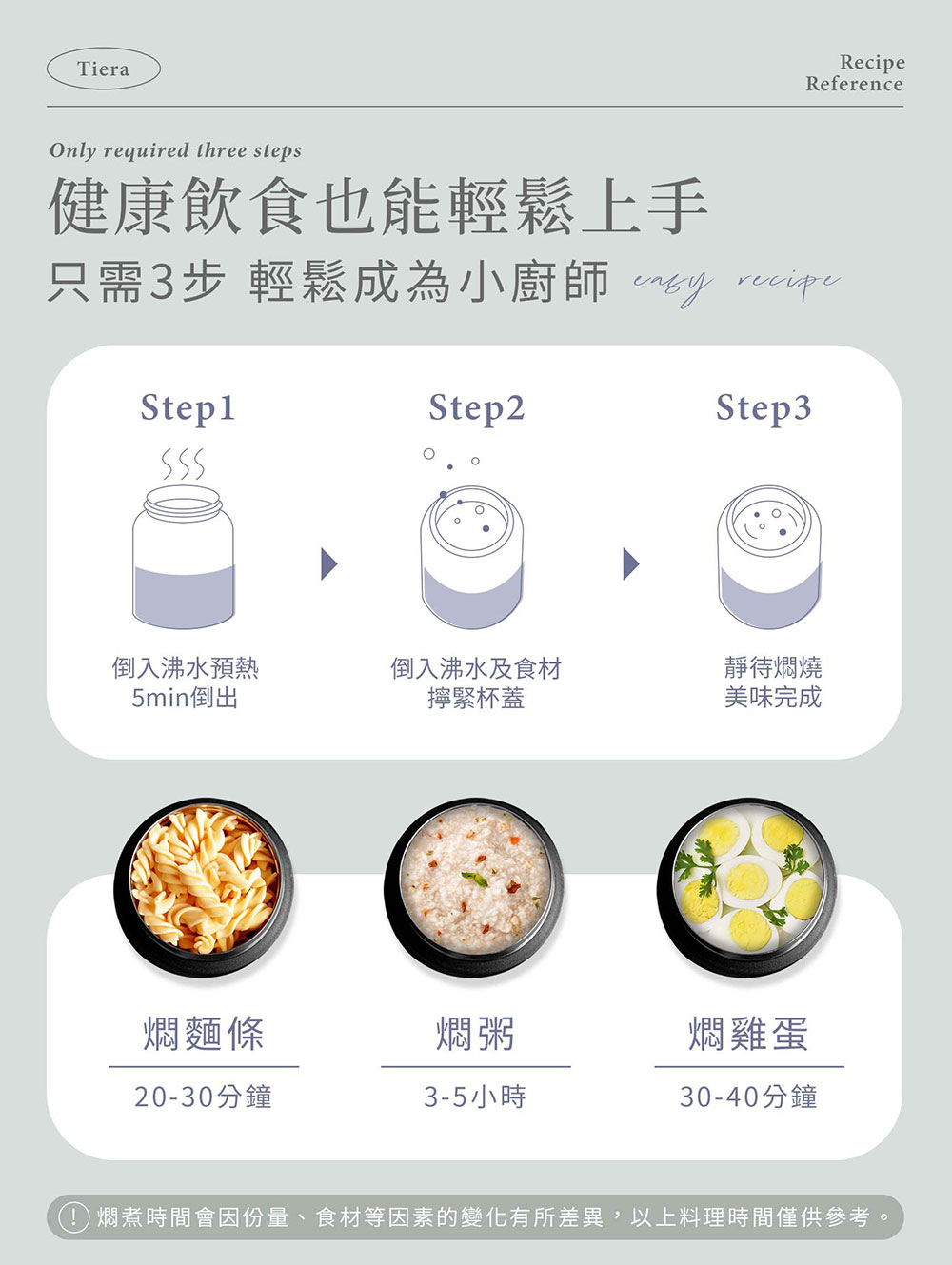 Tiera

Recipe
Reference

Only required three steps

健康飲食也能輕鬆上手

只需3步 輕鬆成為小廚師 easy recipe

Step1

倒入沸水預熱
5min倒出

Step2

倒入沸水及食材
擰緊杯蓋

Step3

靜待燜燒
美味完成

燜麵條

20-30分鐘

燜粥

3-5小時

燜雞蛋

30-40分鐘

! 燜煮時間會因份量、食材等因素的變化有所差異，以上料理時間僅供參考。