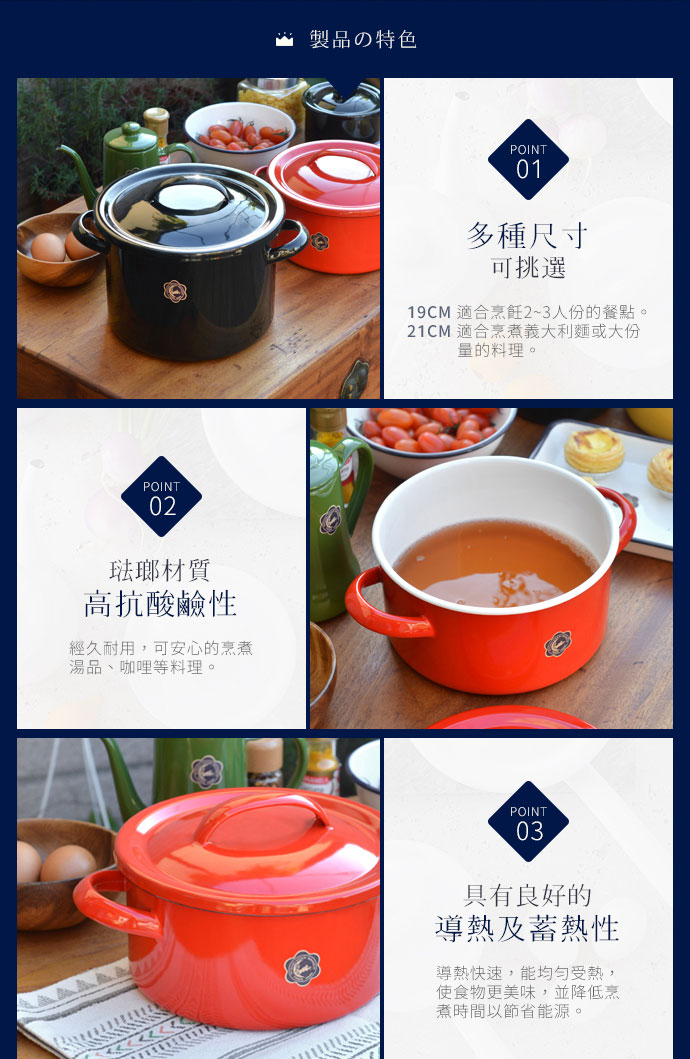 製品の特色

POINT 01

多種尺寸
可挑選

19CM 適合烹飪2~3人份的餐點。
21CM 適合烹煮義大利麵或大份量的料理。

POINT 02

琺瑯材質
高抗酸鹼性

經久耐用，可安心的烹煮湯品、咖哩等料理。

POINT 03

具有良好的
導熱及蓄熱性

導熱快速，能均勻受熱，使食物更美味，並降低烹煮時間以節省能源。