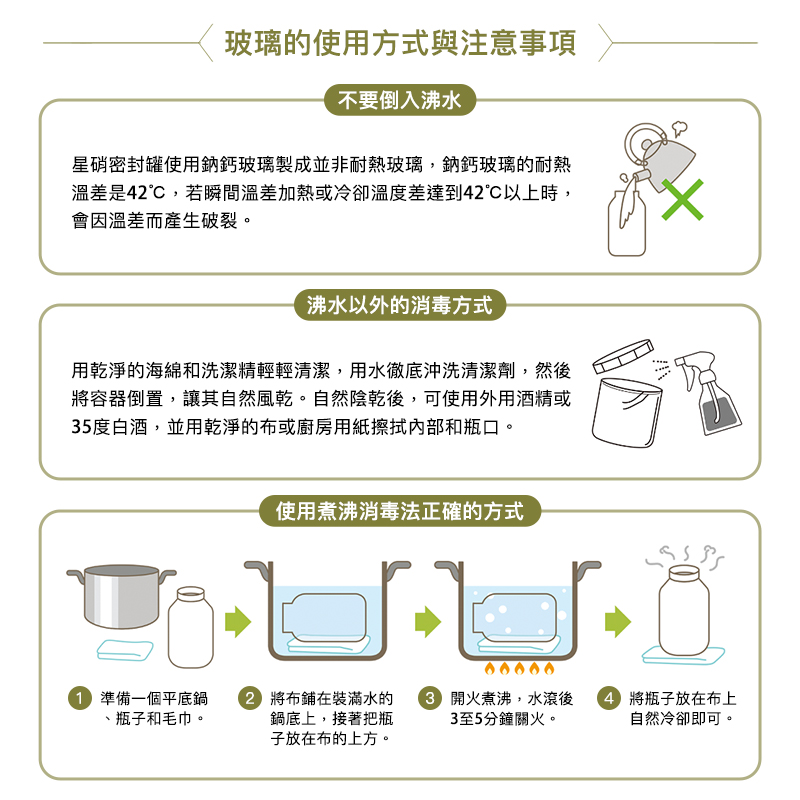 玻璃的使用方式與注意事項

不要倒入沸水

星硝密封罐使用鈉鈣玻璃製成並非耐熱玻璃，鈉鈣玻璃的耐熱溫差是42℃，若瞬間溫差加熱或冷卻溫度差達到42℃以上時，會因溫差而產生破裂。

沸水以外的消毒方式

用乾淨的海綿和洗潔精輕輕清潔，用水徹底沖洗清潔劑，然後將容器倒置，讓其自然風乾。自然陰乾後，可使用外用酒精或35度白酒，並用乾淨的布或廚房用紙擦拭內部和瓶口。

使用煮沸消毒法正確的方式

1 準備一個平底鍋、瓶子和毛巾。

2 將布鋪在裝滿水的鍋底上，接著把瓶子放在布的上方。

3 開火煮沸，水滾後3至5分鐘關火。

4 將瓶子放在布上自然冷卻即可。