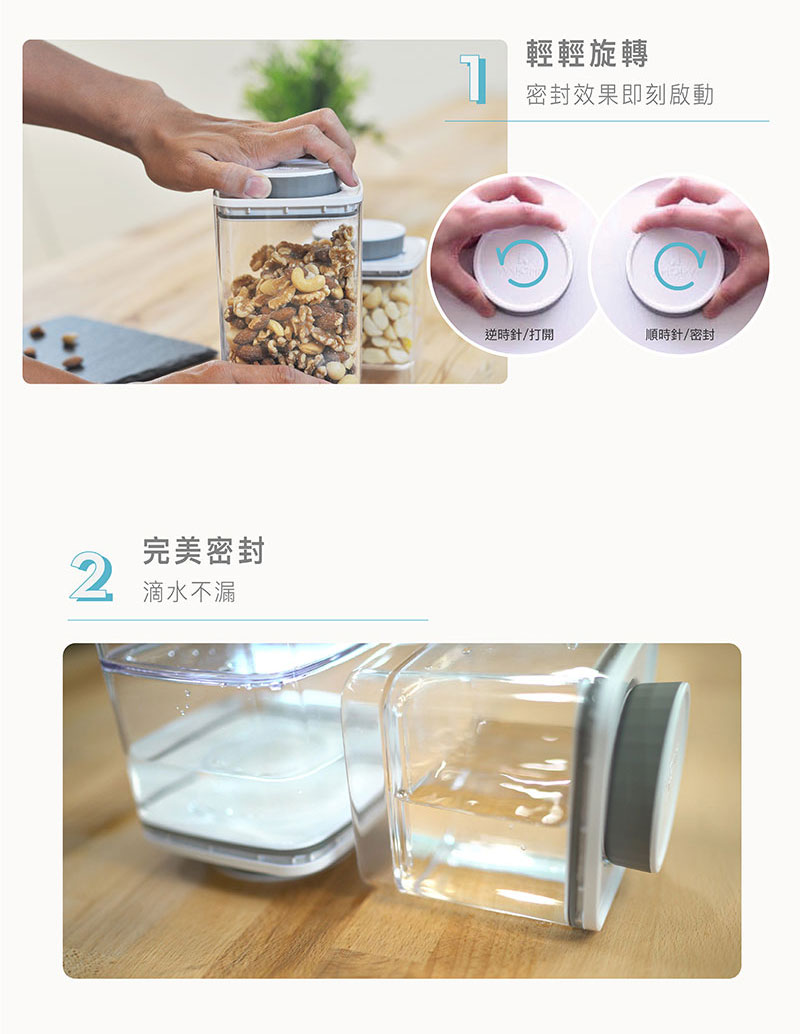 1
輕輕旋轉
密封效果即刻啟動

逆時針/打開
順時針/密封

2
完美密封
滴水不漏