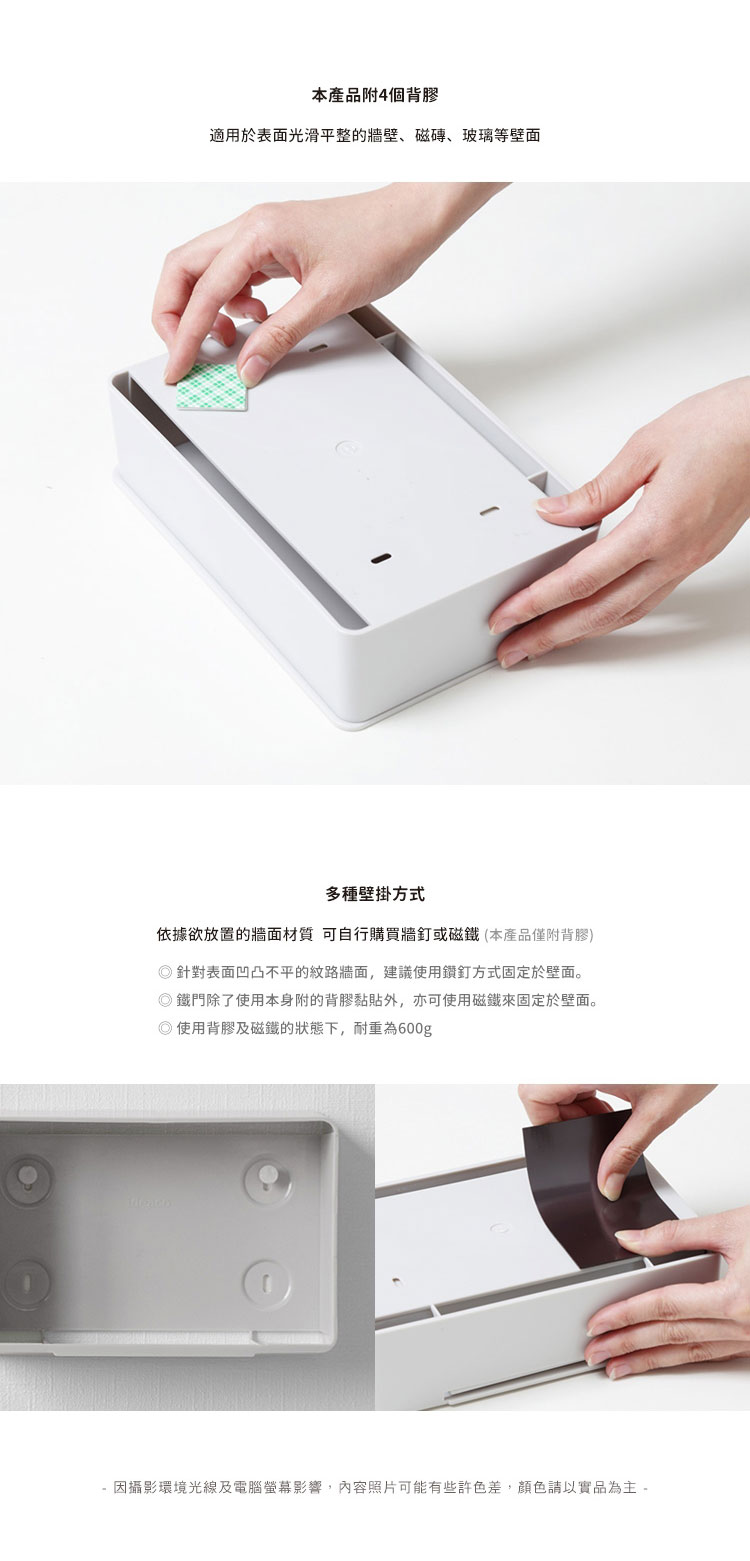 本產品附4個背膠

適用於表面光滑平整的牆壁、磁磚、玻璃等壁面

多種壁掛方式

依據欲放置的牆面材質 可自行購買牆釘或磁鐵 (本產品僅附背膠)

◎ 針對表面凹凸不平的紋路牆面，建議使用鑽釘方式固定於壁面。
◎ 鐵門除了使用本身附的背膠黏貼外，亦可使用磁鐵來固定於壁面。
◎ 使用背膠及磁鐵的狀態下，耐重為600g

- 因攝影環境光線及電腦螢幕影響，內容照片可能有些許色差，顏色請以實品為主 -