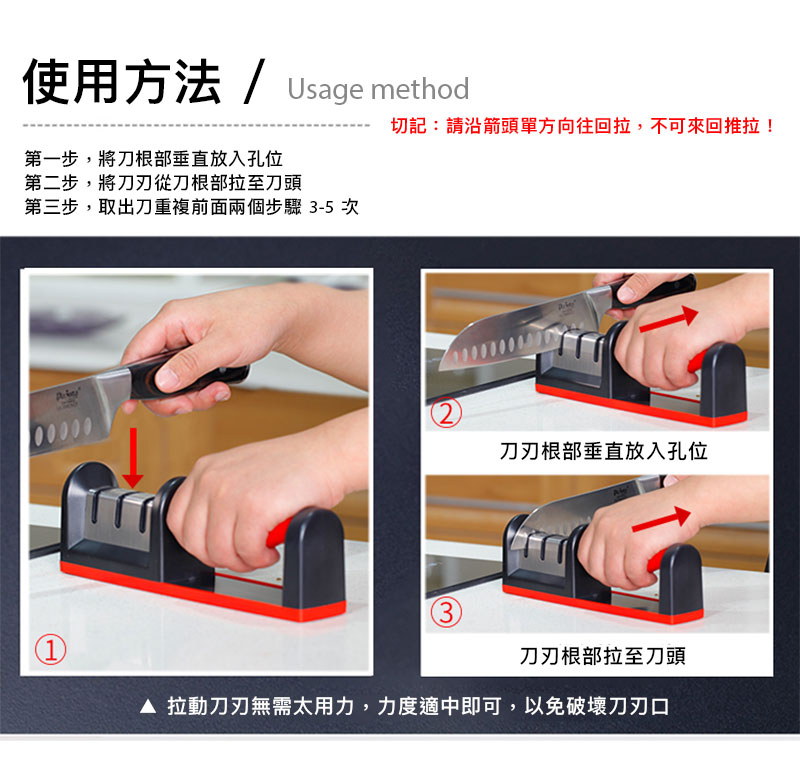 使用方法 / Usage method

切記：請沿箭頭單方向往回拉，不可來回推拉！

第一步，將刀根部垂直放入孔位
第二步，將刀刃從刀根部拉至刀頭
第三步，取出刀重複前面兩個步驟 3-5 次

①

②

刀刃根部垂直放入孔位

③

刀刃根部拉至刀頭

▲ 拉動刀刃無需太用力，力度適中即可，以免破壞刀刃口