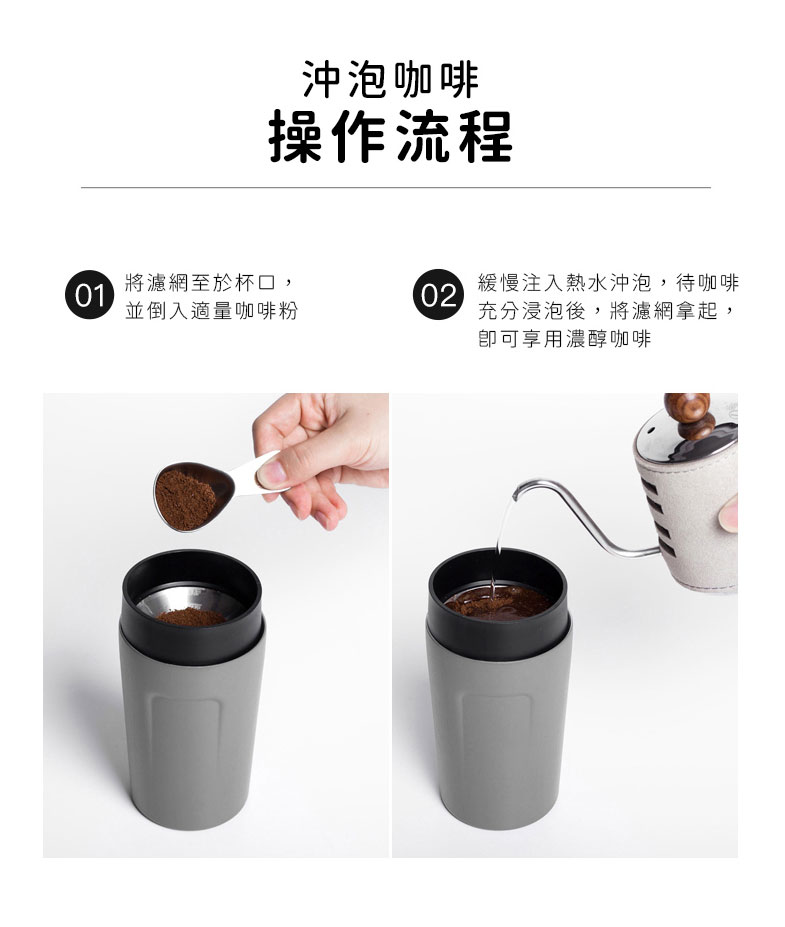 沖泡咖啡
操作流程

01 將濾網至於杯口，並倒入適量咖啡粉

02 緩慢注入熱水沖泡，待咖啡充分浸泡後，將濾網拿起，即可享用濃醇咖啡