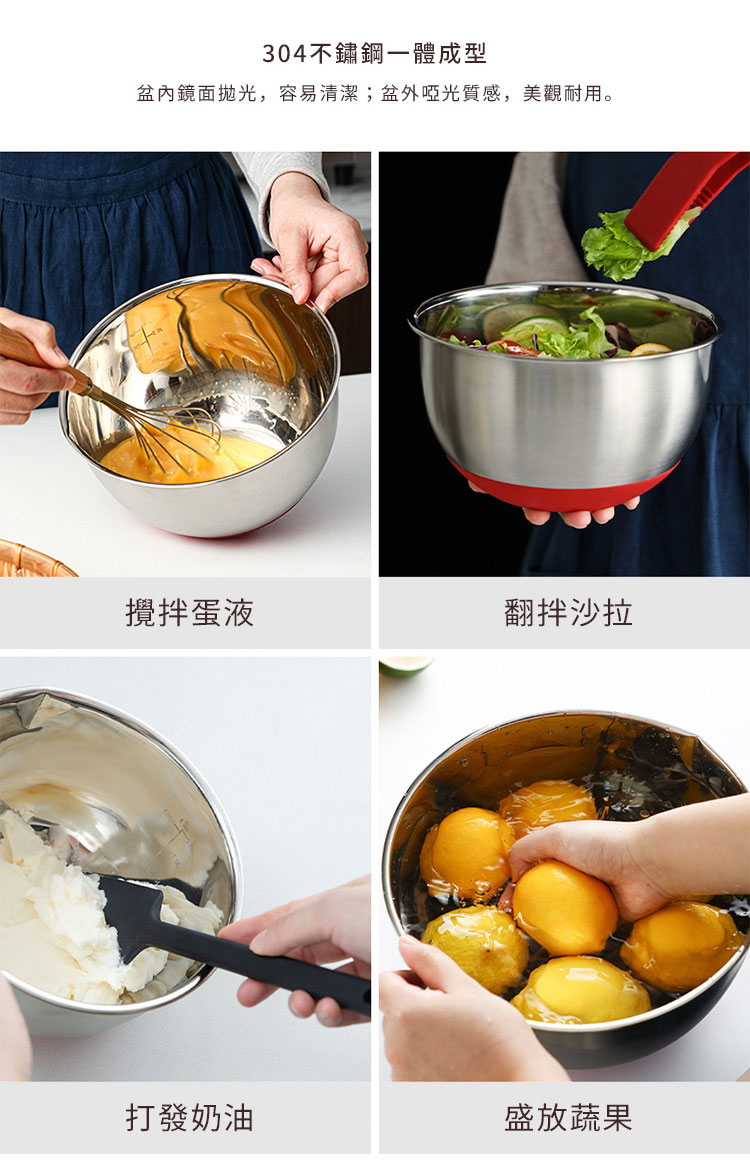 304不鏽鋼一體成型

盆內鏡面拋光，容易清潔；盆外啞光質感，美觀耐用。

攪拌蛋液

翻拌沙拉

打發奶油

盛放蔬果