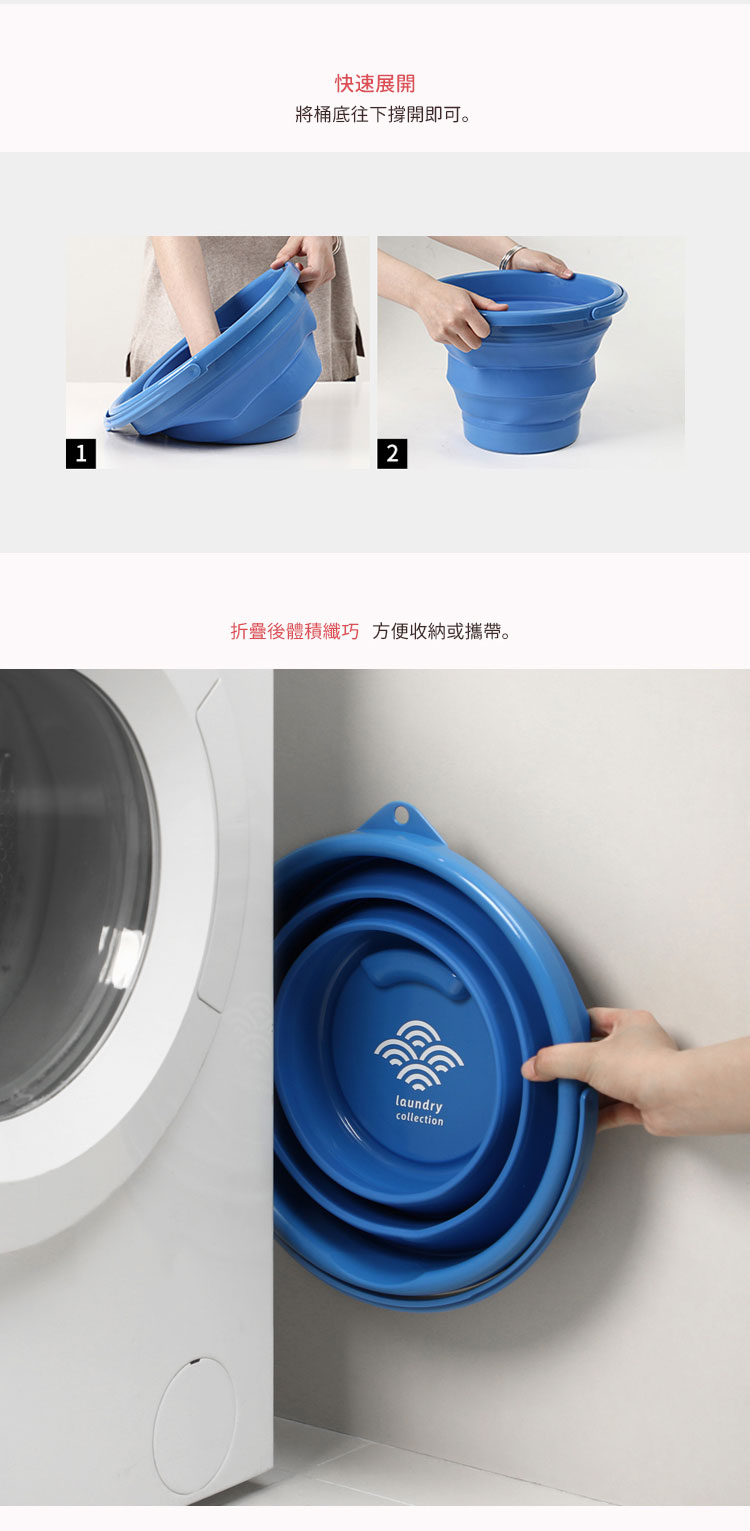 快速展開
將桶底往下撐開即可。

1

2

折疊後體積纖巧 方便收納或攜帶。

laundry
collection