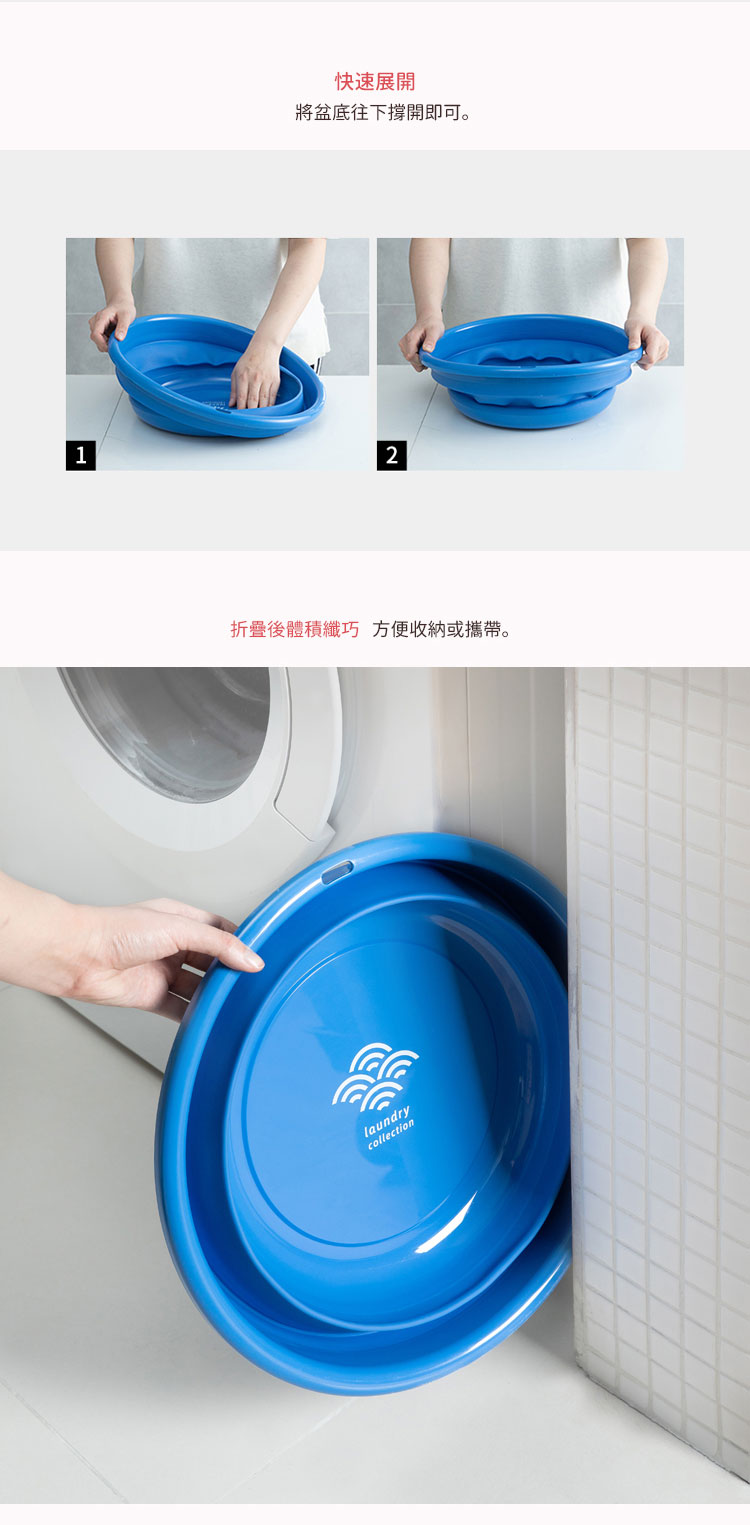 快速展開
將盆底往下撐開即可。

1

2

折疊後體積纖巧 方便收納或攜帶。

laundry
collection