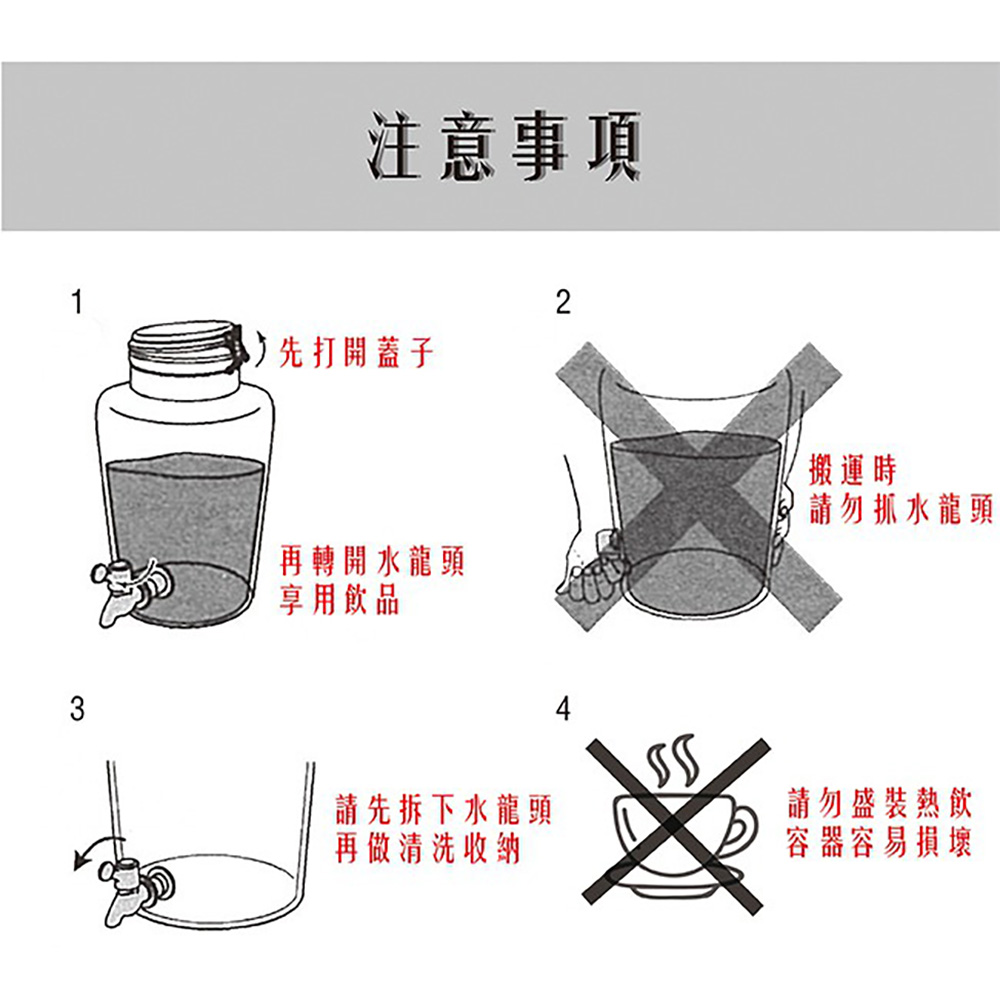 注意事項

1

先打開蓋子

再轉開水龍頭
享用飲品

2

搬運時
請勿抓水龍頭

3

請先拆下水龍頭
再做清洗收納

4

請勿盛裝熱飲
容器容易損壞