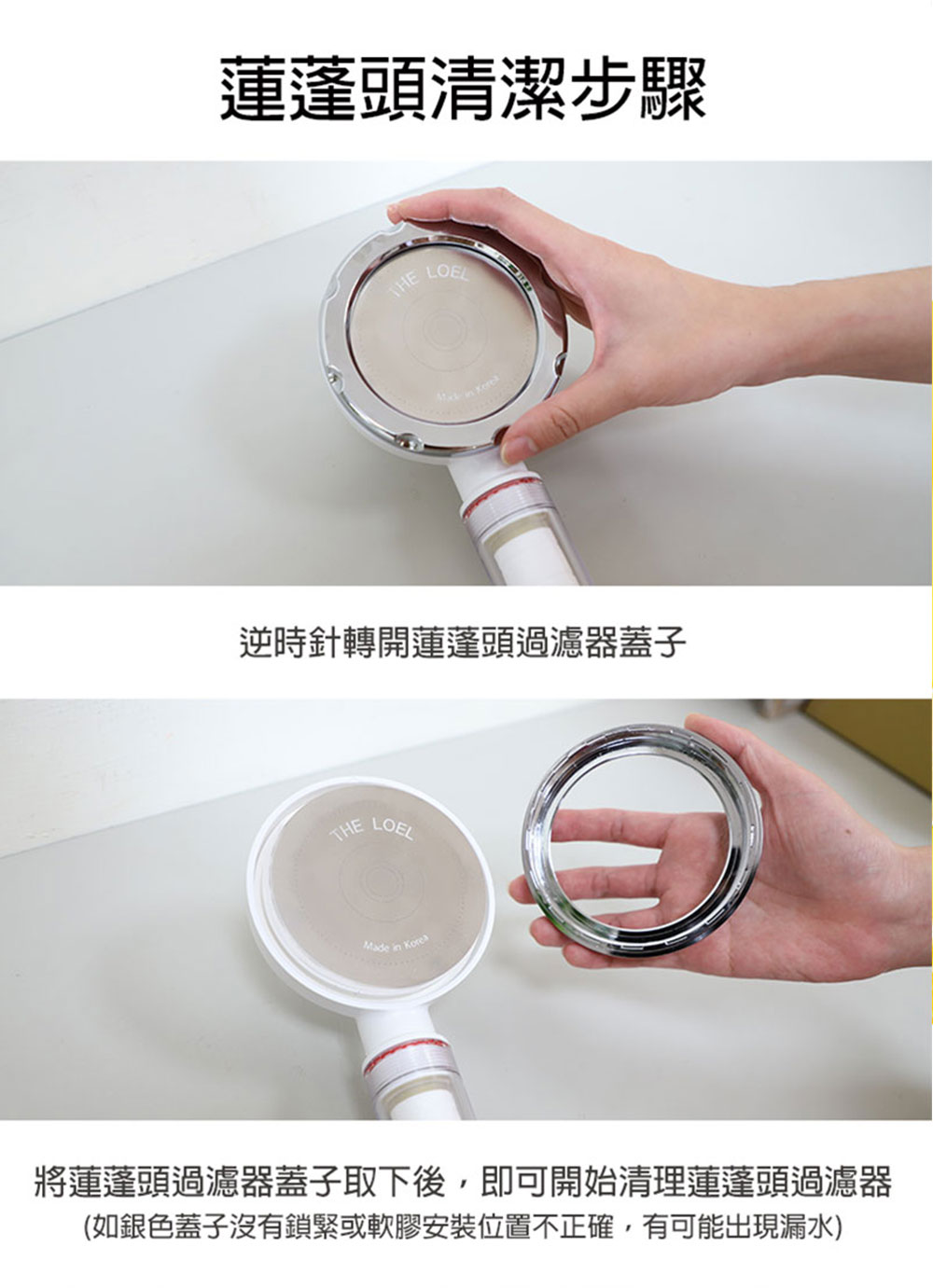 蓮蓬頭清潔步驟

THE LOEL

Made in Korea

逆時針轉開蓮蓬頭過濾器蓋子

THE LOEL

Made in Korea

將蓮蓬頭過濾器蓋子取下後，即可開始清理蓮蓬頭過濾器
(如銀色蓋子沒有鎖緊或軟膠安裝位置不正確，有可能出現漏水)