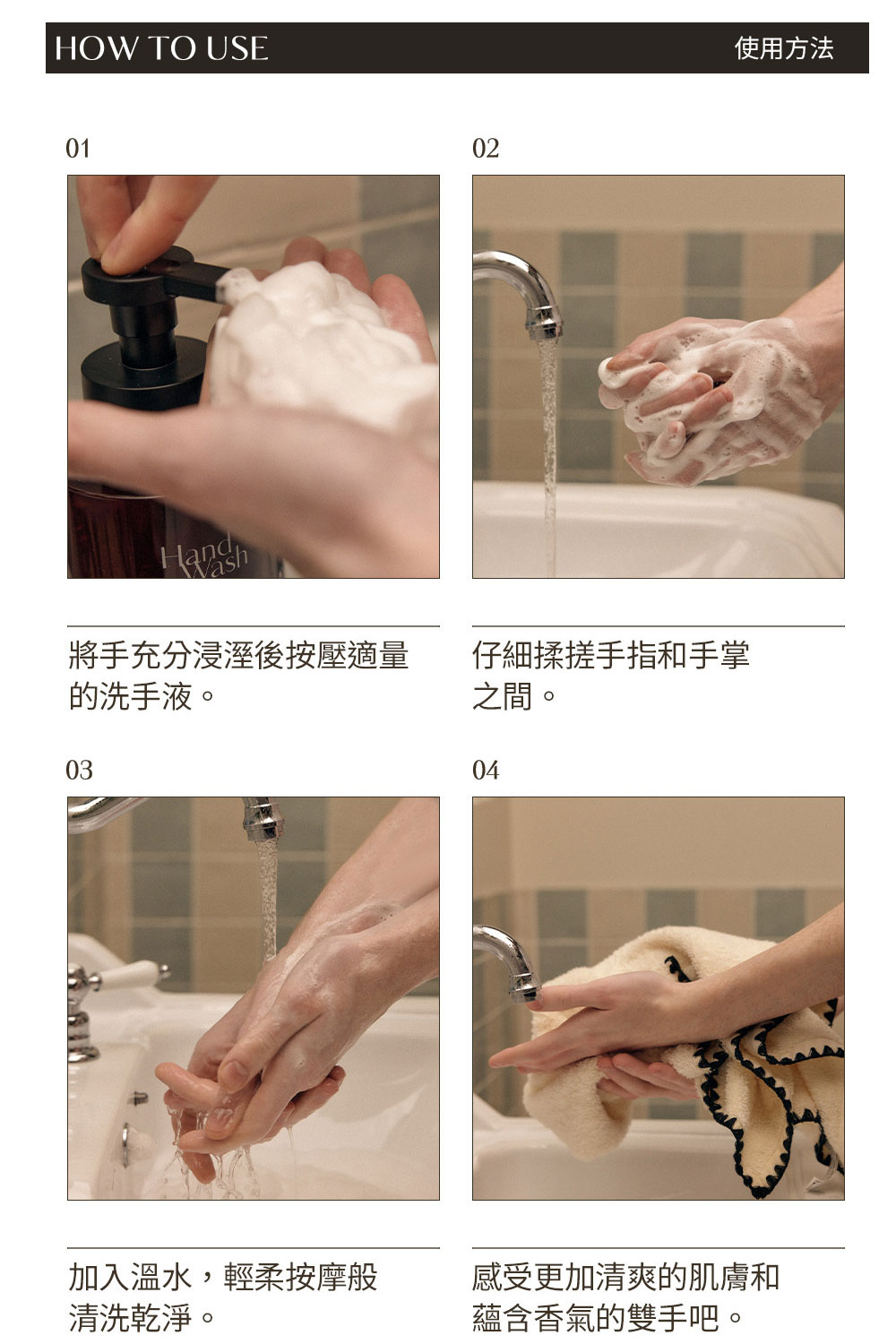 HOW TO USE

使用方法

01

Hand Wash

將手充分浸溼後按壓適量的洗手液。

02

仔細揉搓手指和手掌之間。

03

加入溫水，輕柔按摩般清洗乾淨。

04

感受更加清爽的肌膚和蘊含香氣的雙手吧。