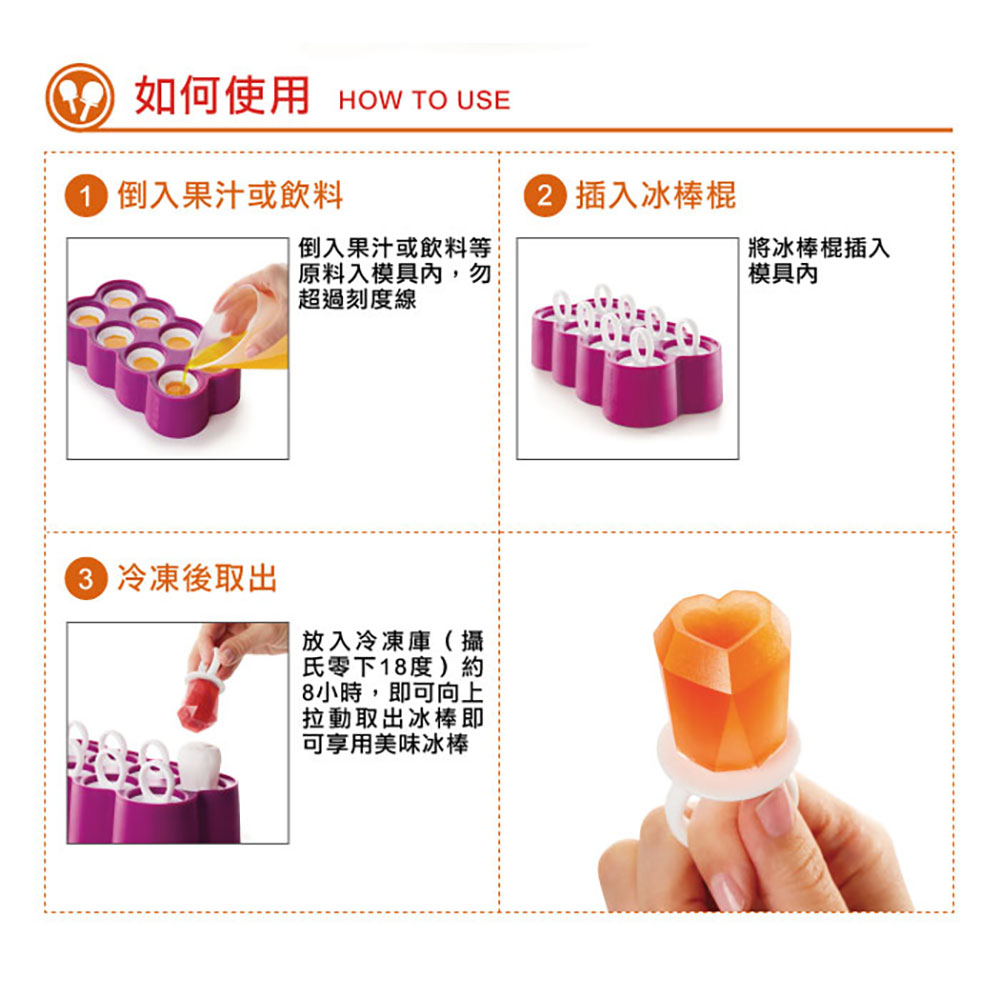 如何使用 HOW TO USE

1 倒入果汁或飲料

倒入果汁或飲料等原料入模具內，勿超過刻度線

2 插入冰棒棍

將冰棒棍插入模具內

3 冷凍後取出

放入冷凍庫（攝氏零下18度）約8小時，即可向上拉動取出冰棒即可享用美味冰棒