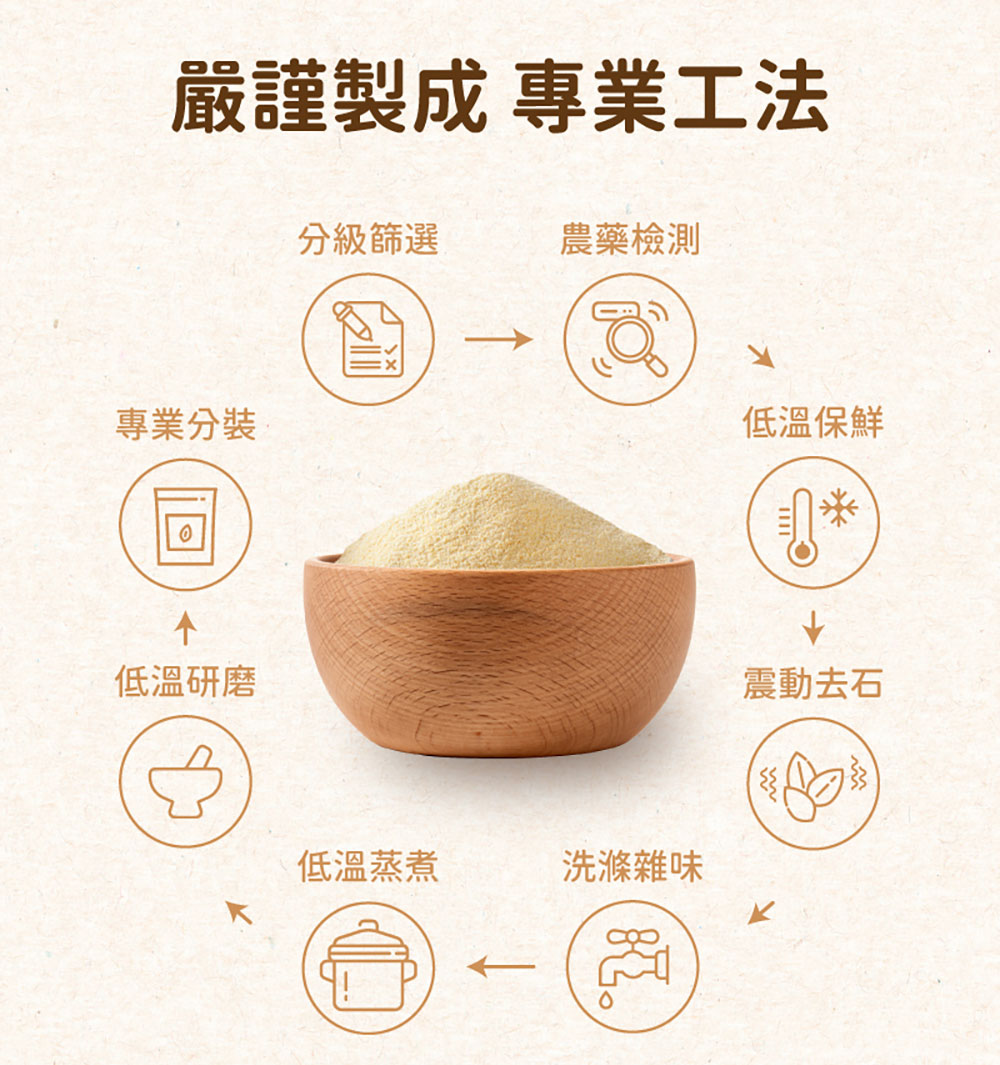 嚴謹製成 專業工法

分級篩選

農藥檢測

低溫保鮮

震動去石

洗滌雜味

低溫蒸煮

低溫研磨

專業分裝